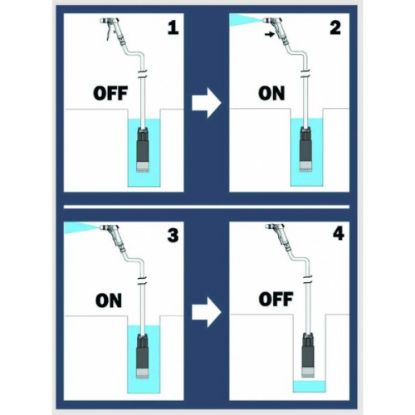 1
OFF

2
ON

3
ON

4
OFF