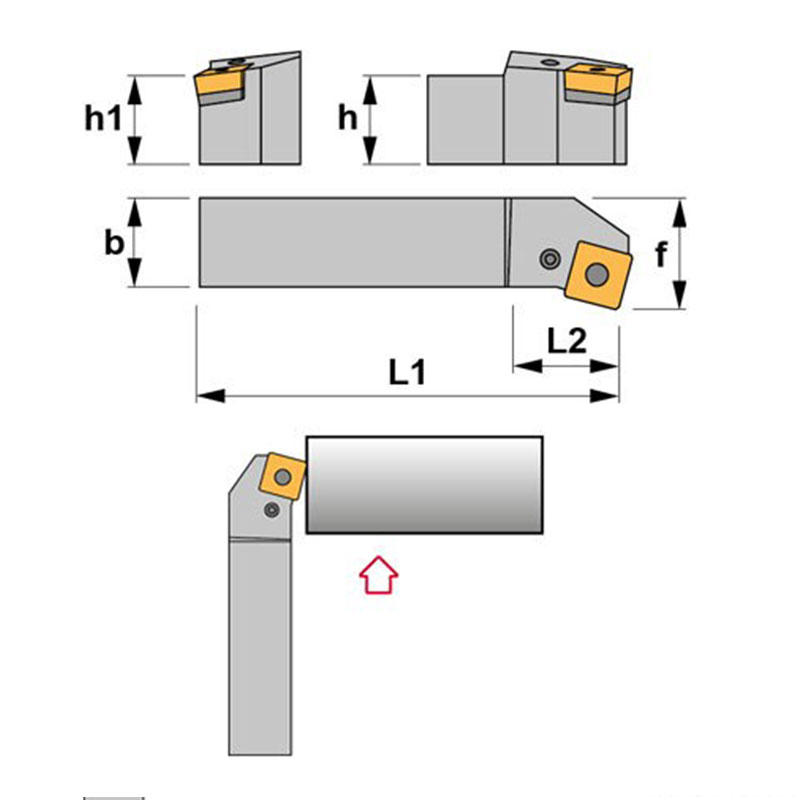 h1
h
b
f
L2
L1