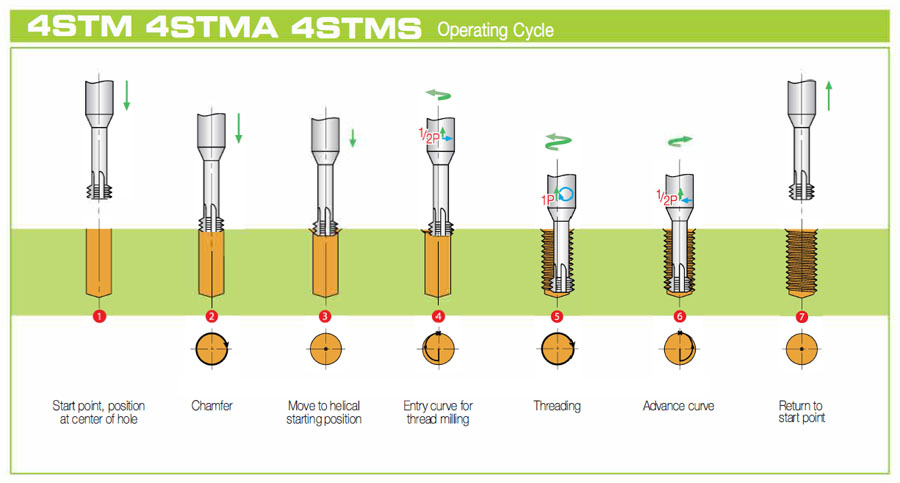 4STM 4STMA 4STMS Operating Cycle

$\frac{1}{2}$P

1P

$\frac{1}{2}$P

1

2

3

4

5

6

7

Start point, position at center of hole

Chamfer

Move to helical starting position

Entry curve for thread milling

Threading

Advance curve

Return to start point