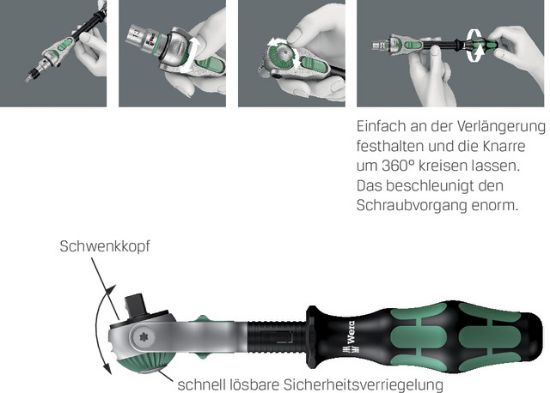 Einfach an der Verlängerung festhalten und die Knarre um 360° kreisen lassen. Das beschleunigt den Schraubvorgang enorm.

Schwenkkopf

Wera

schnell lösbare Sicherheitsverriegelung