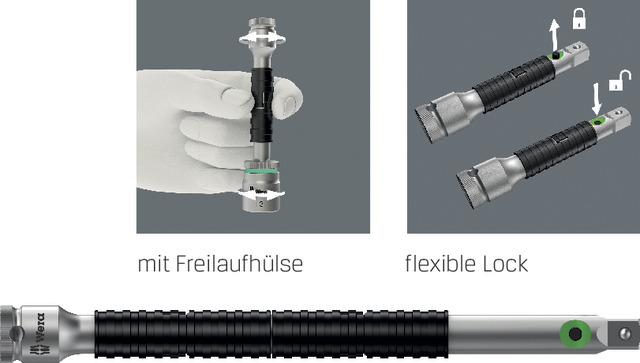 mit Freilaufhülse

flexible Lock

Wera