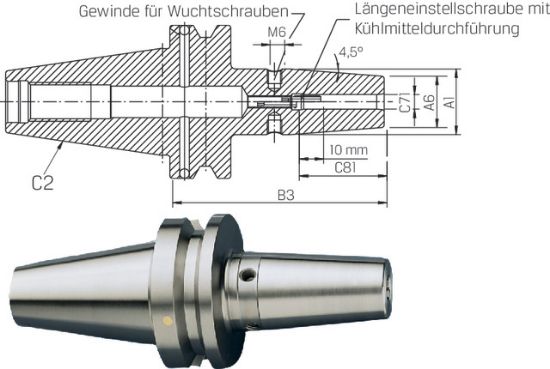 Gewinde für Wuchtschrauben

Längeneinstellschraube mit Kühlmitteldurchführung

M6

4,5°

C71

A6

A1

10 mm

C81

C2

B3